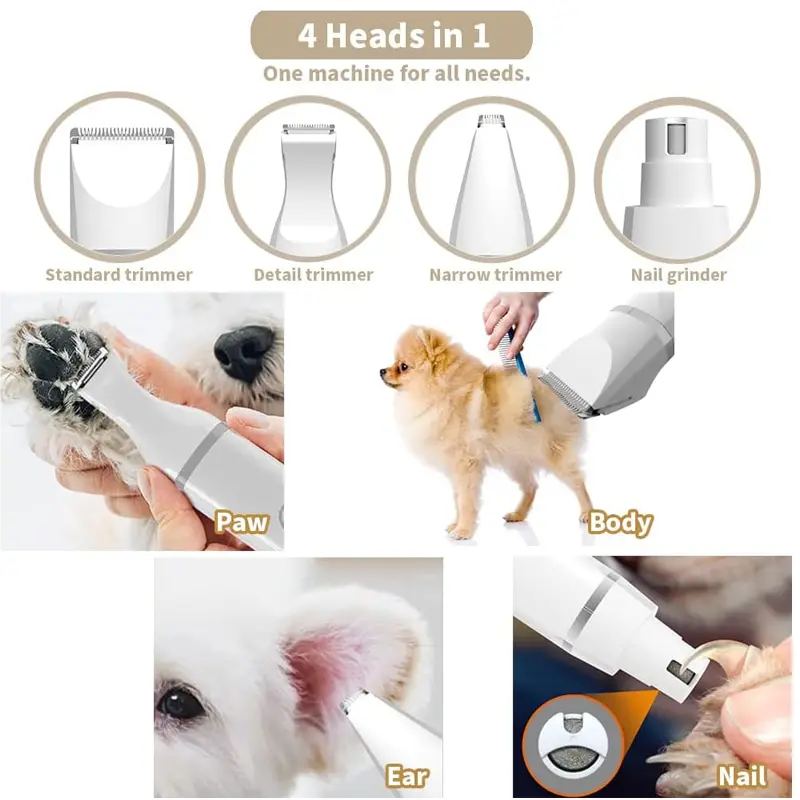 4 Heads in 1
One machine for all needs.

Standard trimmer

Detail trimmer

Narrow trimmer

Nail grinder

Paw

Body

Ear

Nail