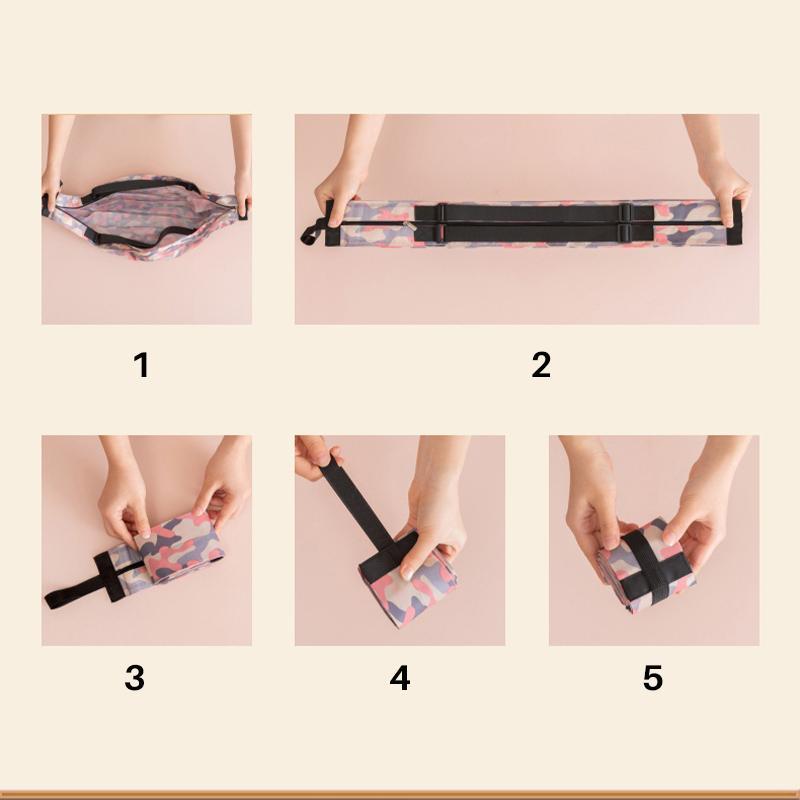 1

2

3

4

5