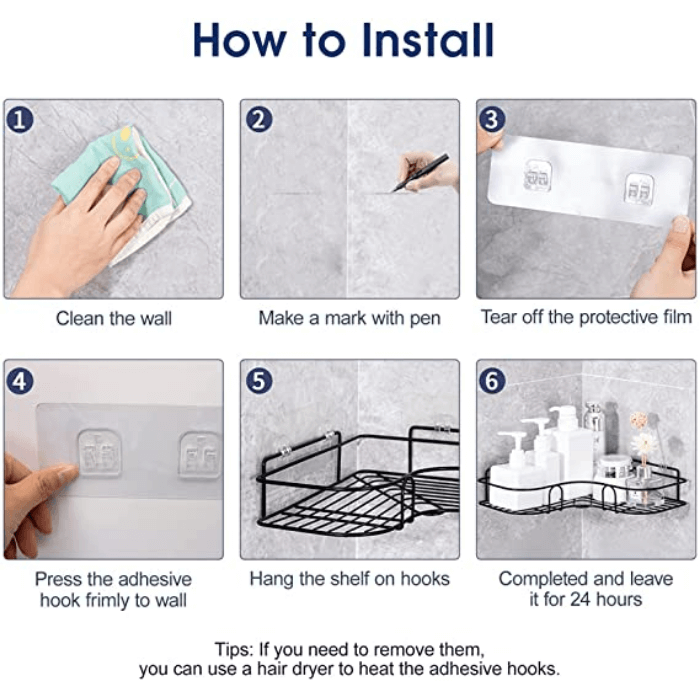 How to Install

1

Clean the wall

2

Make a mark with pen

3

Tear off the protective film

4

Press the adhesive hook frimly to wall

5

Hang the shelf on hooks

6

Completed and leave it for 24 hours

Tips: If you need to remove them, you can use a hair dryer to heat the adhesive hooks.