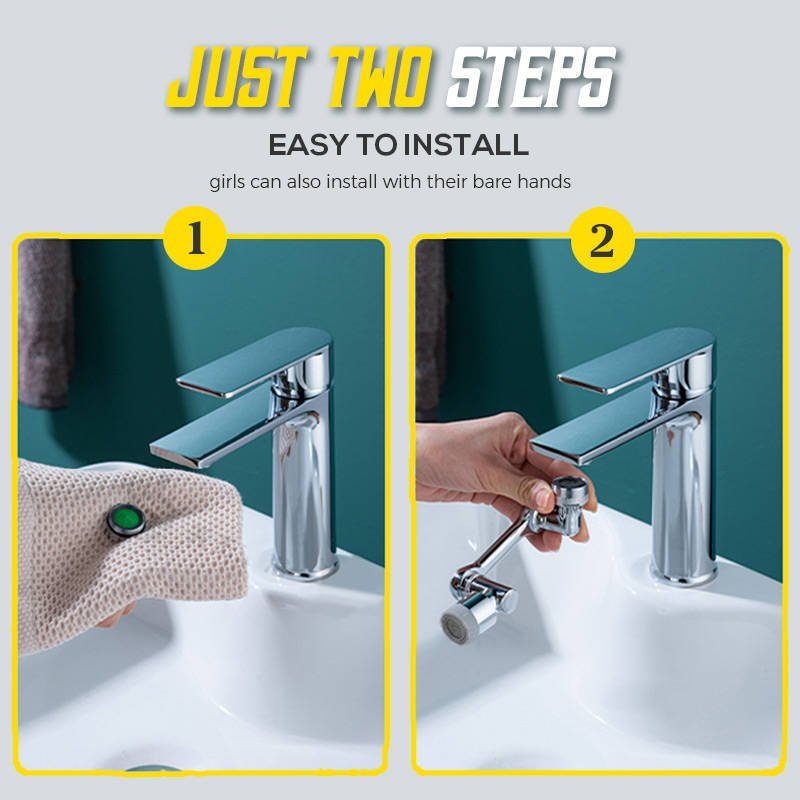 JUST TWO STEPS

EASY TO INSTALL

girls can also install with their bare hands

1

2