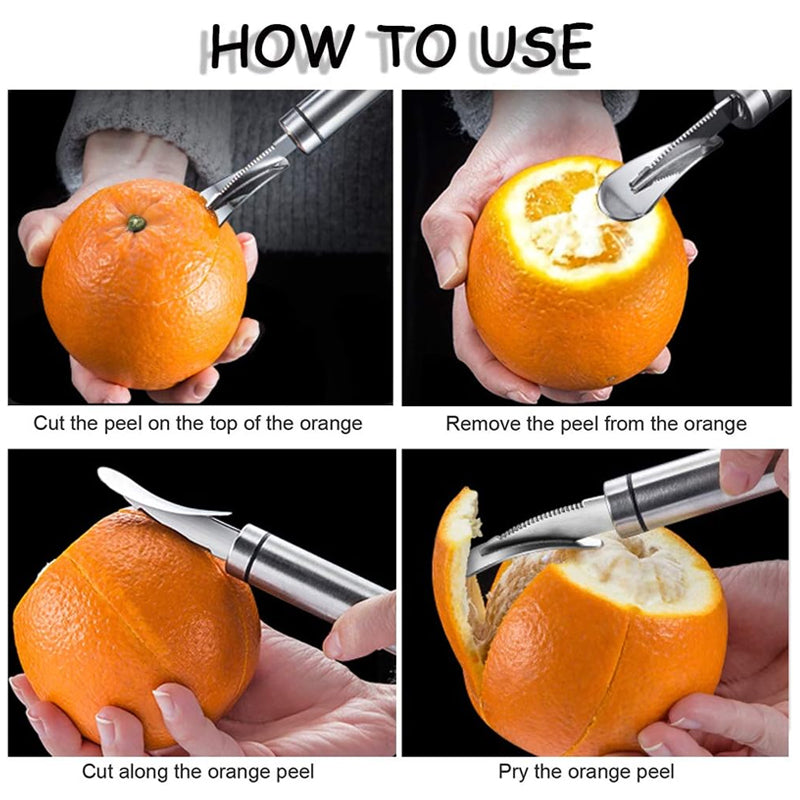 HOW TO USE

Cut the peel on the top of the orange

Remove the peel from the orange

Cut along the orange peel

Pry the orange peel