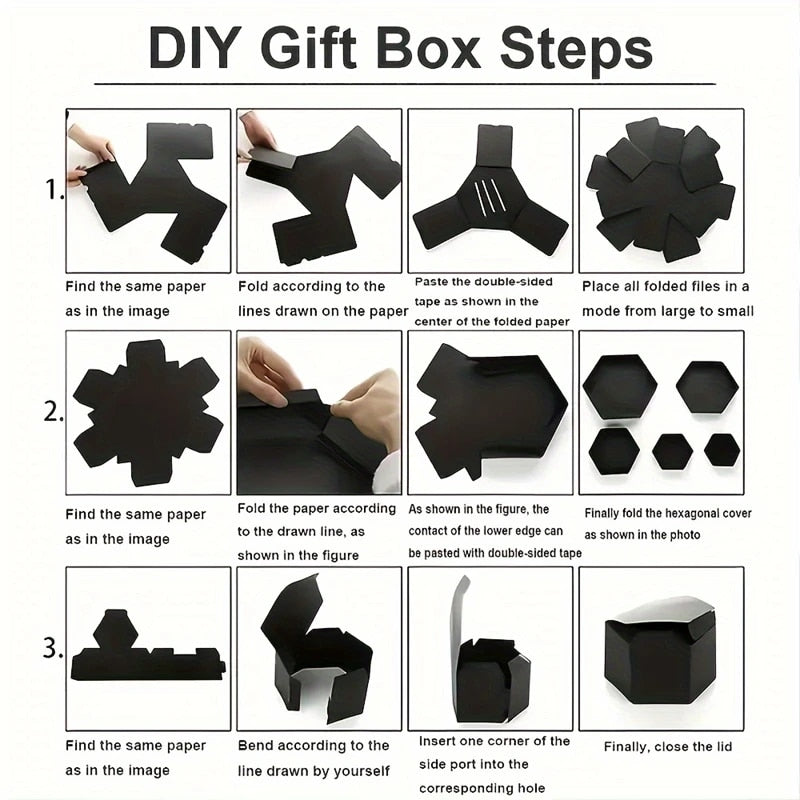 DIY Gift Box Steps

1.

Find the same paper as in the image

Fold according to the lines drawn on the paper

Paste the double-sided tape as shown in the center of the folded paper

Place all folded files in a mode from large to small

2.

Find the same paper as in the image

Fold the paper according to the drawn line, as shown in the figure

As shown in the figure, the contact of the lower edge can be pasted with double-sided tape

Finally fold the hexagonal cover as shown in the photo

3.

Find the same paper as in the image

Bend according to the line drawn by yourself

Insert one corner of the side port into the corresponding hole

Finally, close the lid