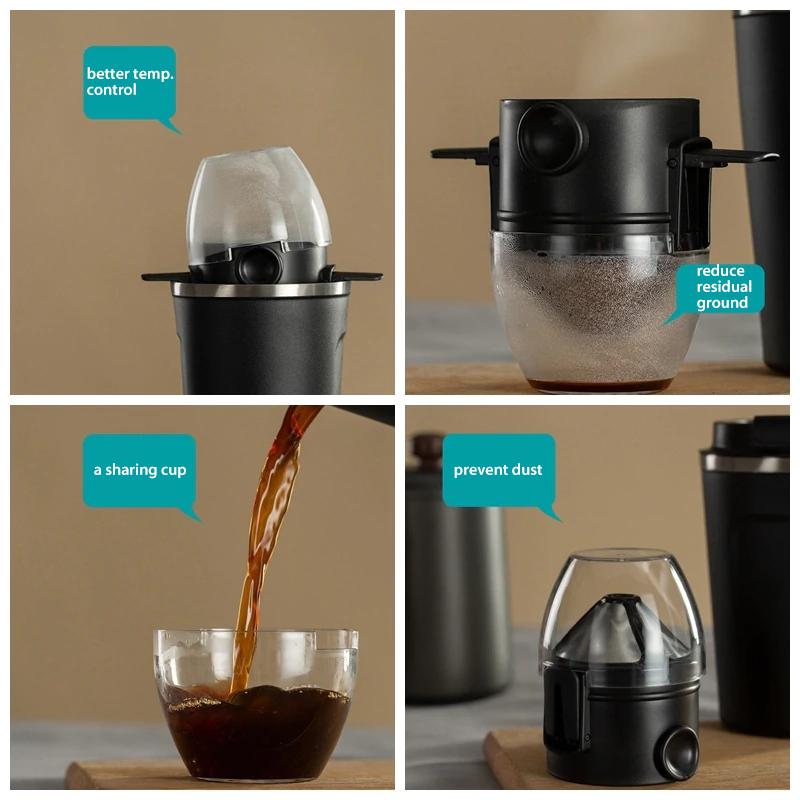 better temp. control

reduce residual ground

a sharing cup

prevent dust