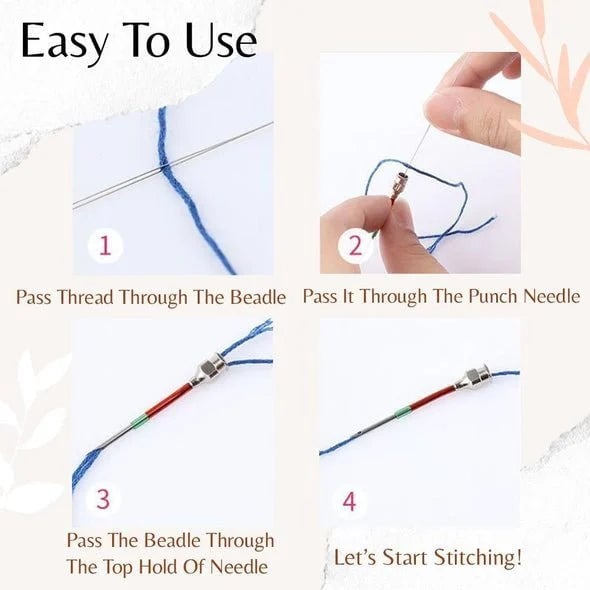 Easy To Use

1

Pass Thread Through The Beadle

2

Pass It Through The Punch Needle

3

Pass The Beadle Through The Top Hold Of Needle

4

Let's Start Stitching!