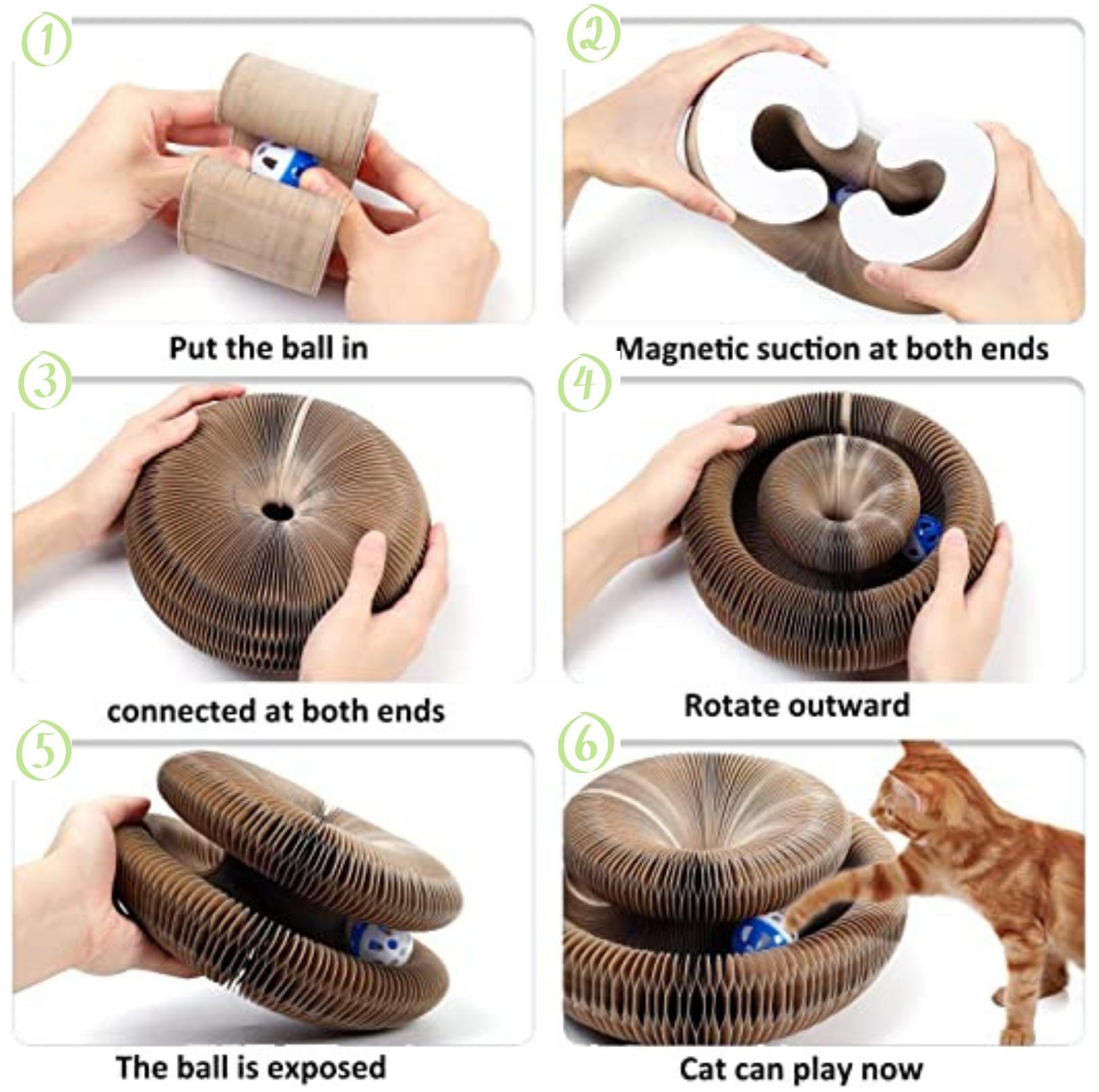 1

Put the ball in

2

Magnetic suction at both ends

3

connected at both ends

4

Rotate outward

5

The ball is exposed

6

Cat can play now