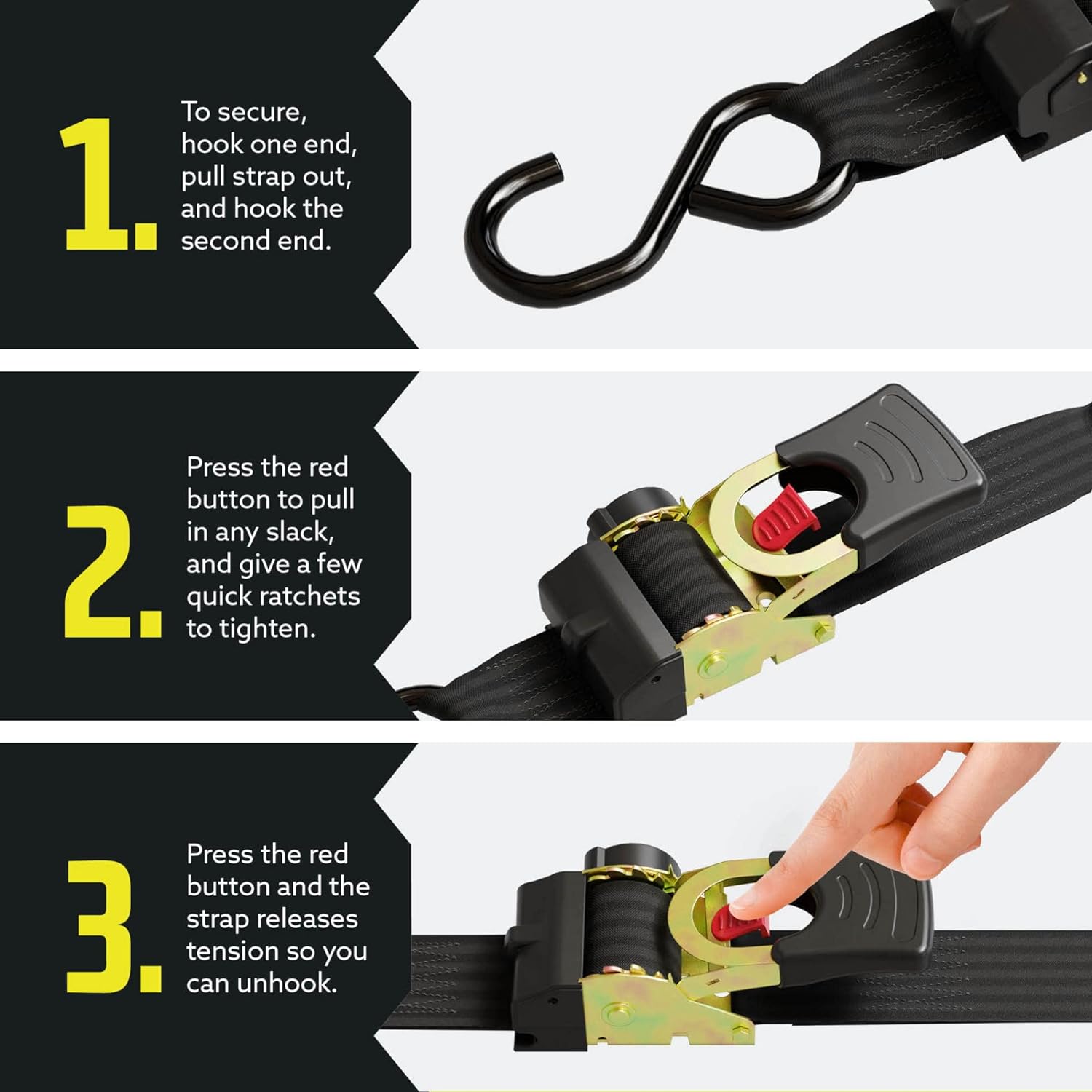 1.

To secure, hook one end, pull strap out, and hook the second end.

2.

Press the red button to pull in any slack, and give a few quick ratchets to tighten.

3.

Press the red button and the strap releases tension so you can unhook.